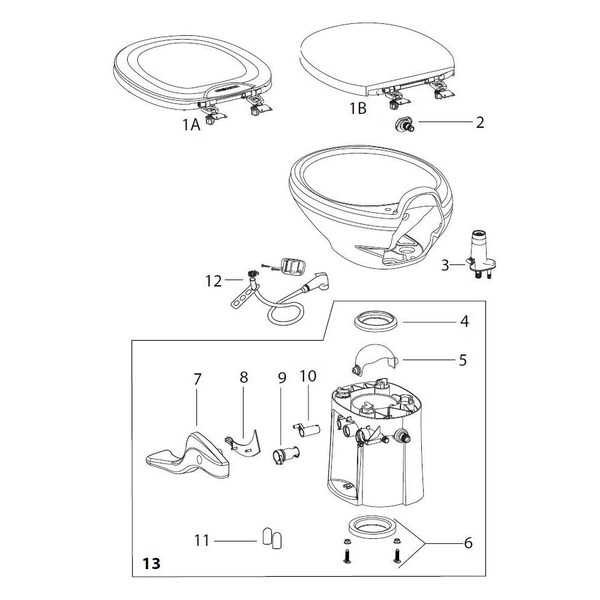 1A
1B
2
3
12
4
5
7
8
9
10
11
6
13